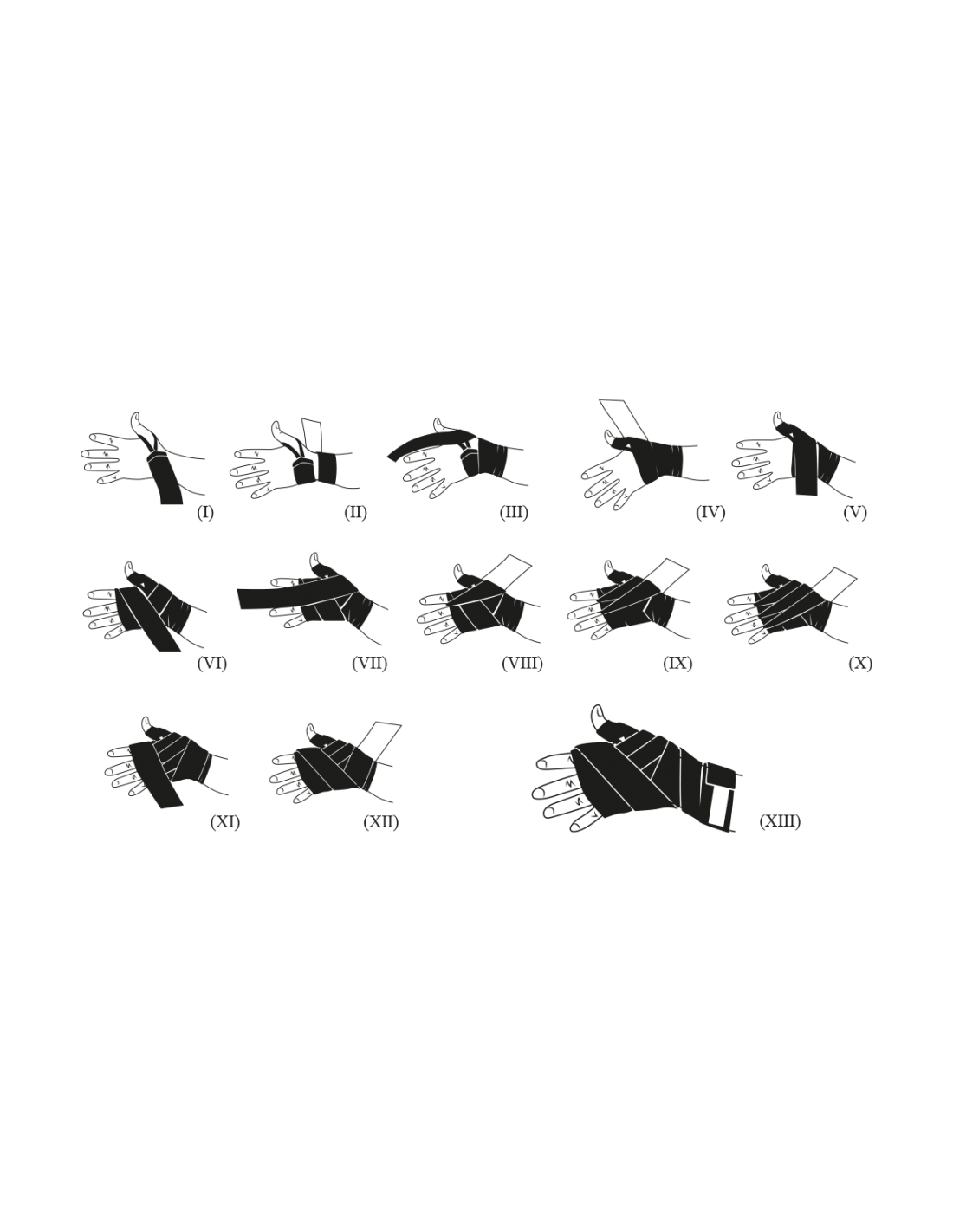 (I) (II) (III) (IV) (V)

(VI) (VII) (VIII) (IX) (X)

(XI) (XII) (XIII)